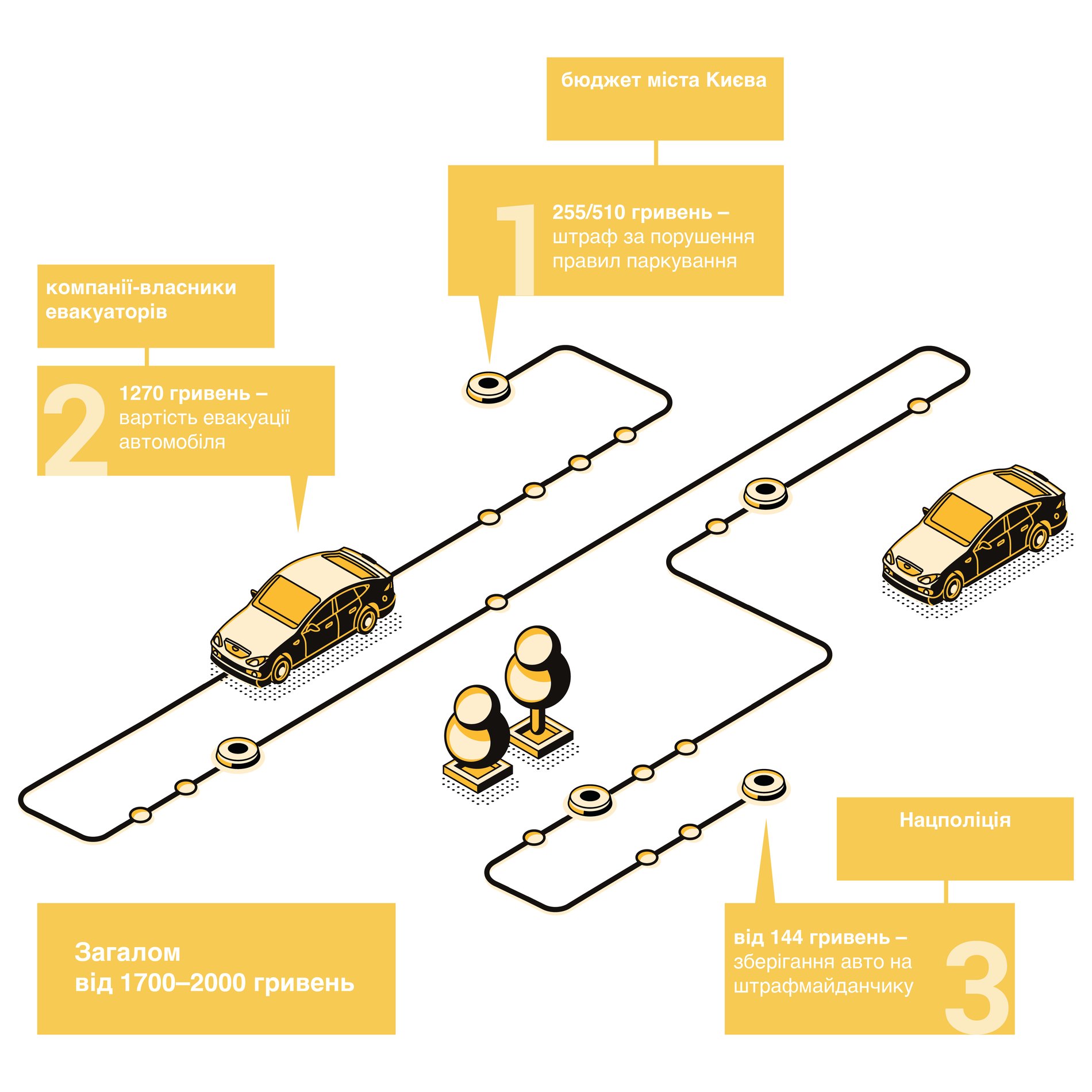 бюджет міста Києва

1
255/510 гривень – штраф за порушення правил паркування

компанії-власники евакуаторів

2
1270 гривень – вартість евакуації автомобіля

Нацполіція

від 144 гривень – зберігання авто на штрафмайданчику
3

Загалом
від 1700–2000 гривень